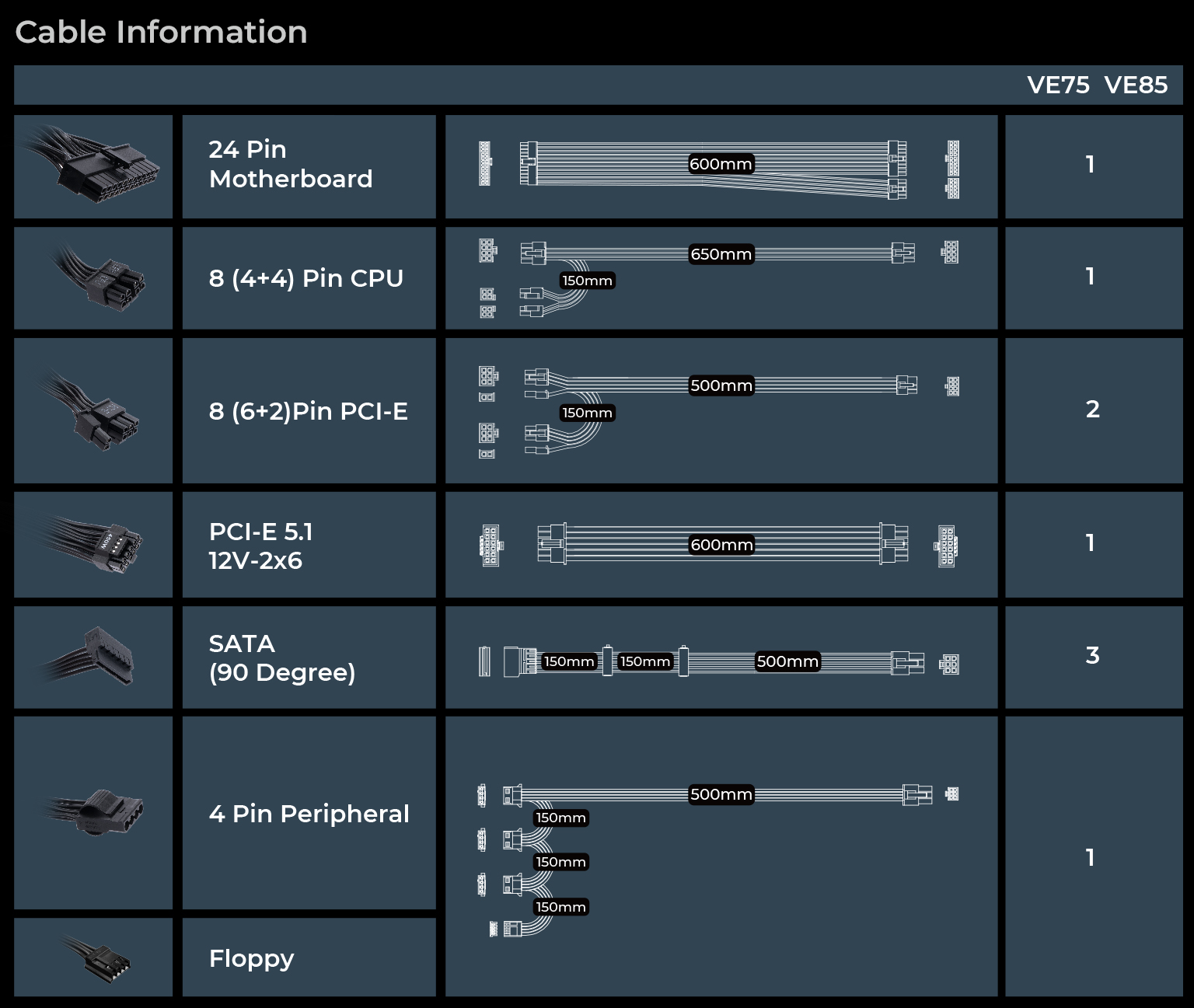 Cable Information

| | | | VE75 VE85 |
|---|---|---|---|
| | 24 Pin Motherboard | 600mm | 1 |
| | 8 (4+4) Pin CPU | 650mm 150mm | 1 |
| | 8 (6+2)Pin PCI-E | 500mm 150mm | 2 |
| 450W | PCI-E 5.1 12V-2x6 | 600mm | 1 |
| | SATA (90 Degree) | 150mm 150mm 500mm | 3 |
| | 4 Pin Peripheral | 500mm 150mm 150mm 150mm | 1 |
| | Floppy | | |